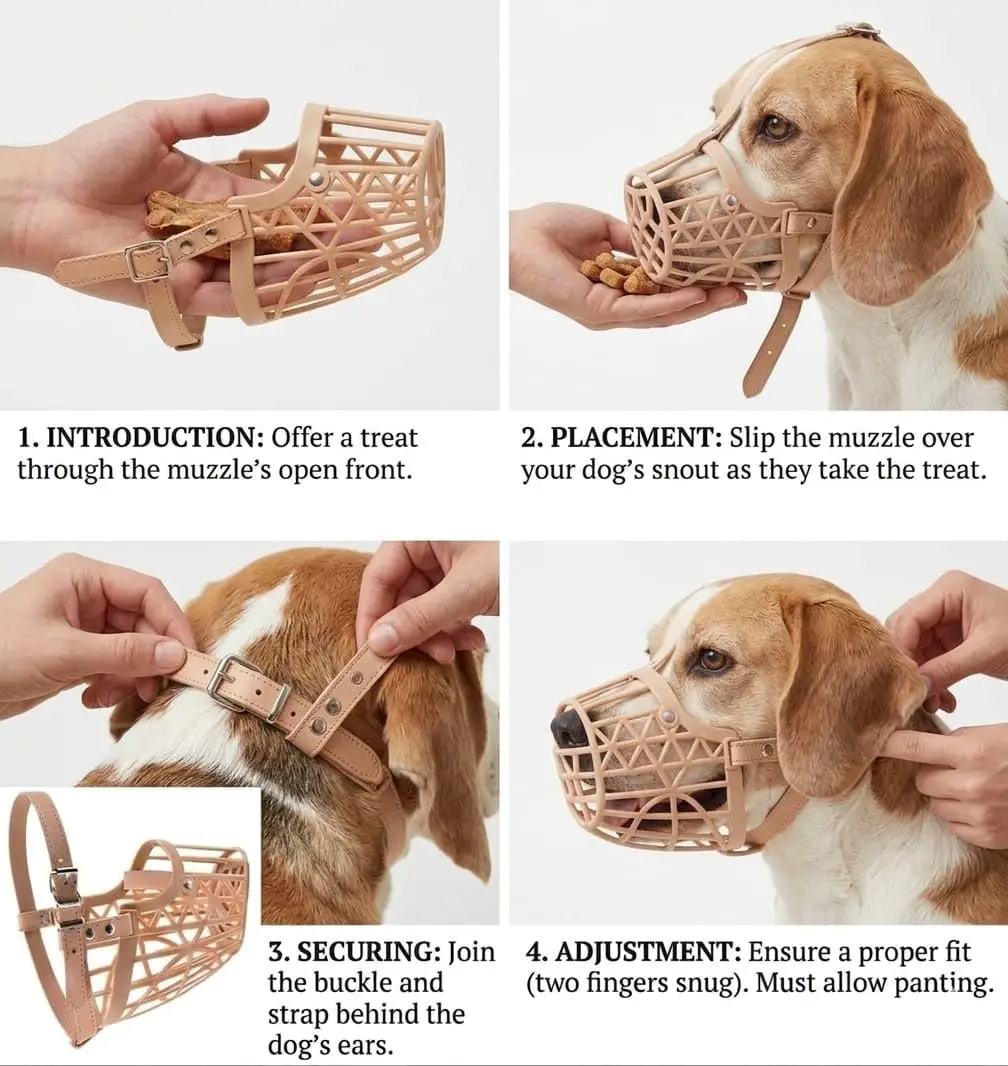 1. INTRODUCTION: Offer a treat through the muzzle's open front.

2. PLACEMENT: Slip the muzzle over your dog's snout as they take the treat.

3. SECURING: Join the buckle and strap behind the dog's ears.

4. ADJUSTMENT: Ensure a proper fit (two fingers snug). Must allow panting.