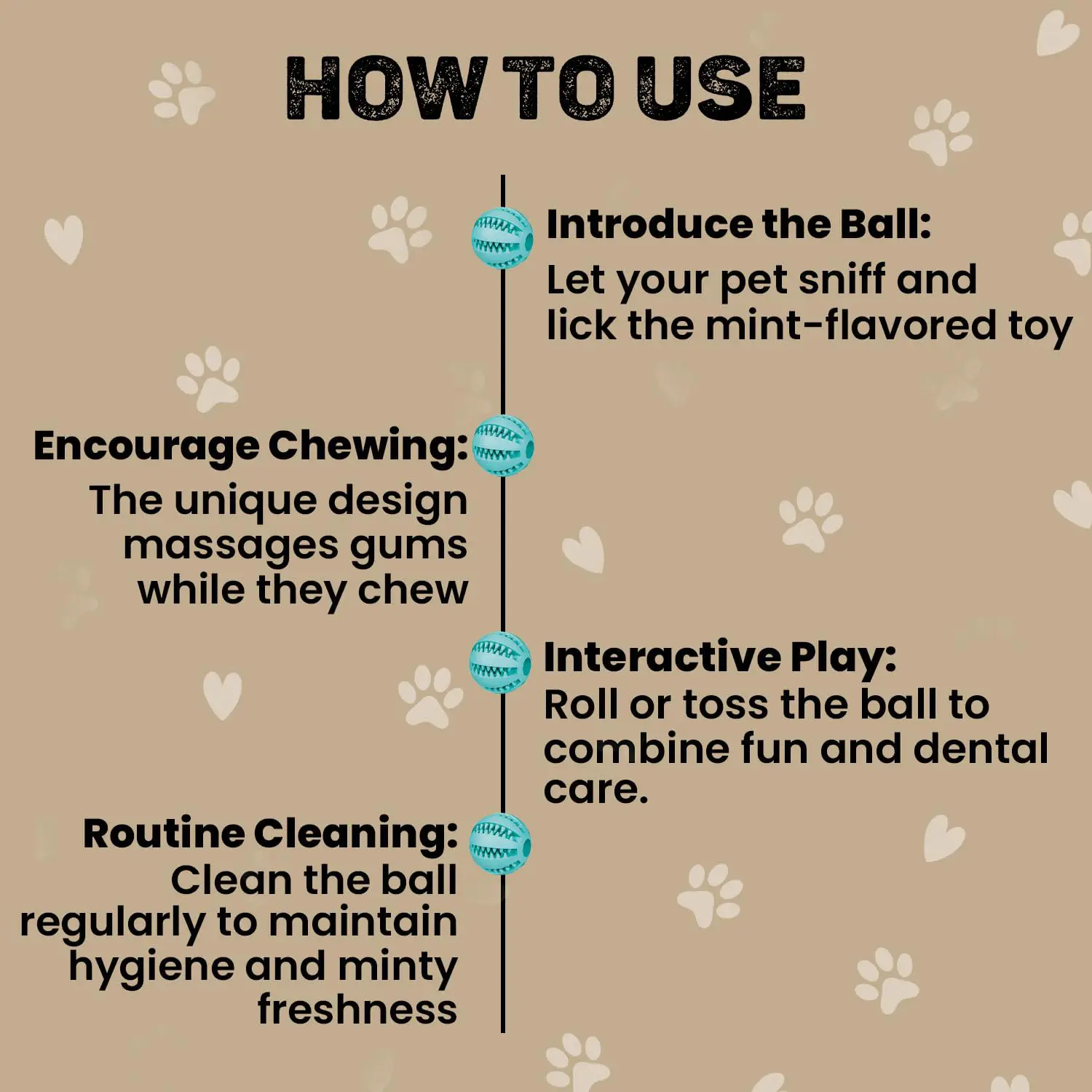 HOW TO USE

Introduce the Ball:
Let your pet sniff and lick the mint-flavored toy

Encourage Chewing:
The unique design massages gums while they chew

Interactive Play:
Roll or toss the ball to combine fun and dental care.

Routine Cleaning:
Clean the ball regularly to maintain hygiene and minty freshness